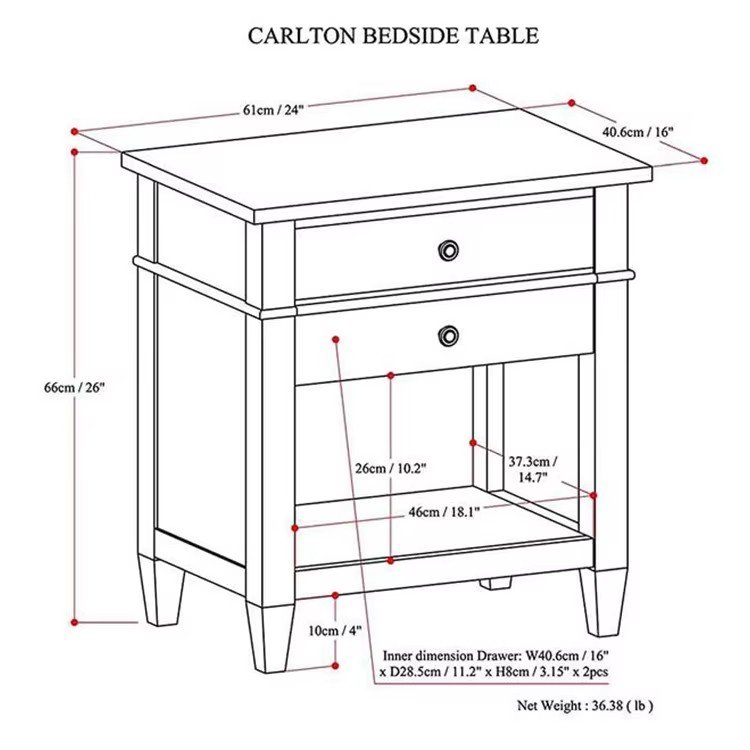 CARLTON BEDSIDE TABLE

61cm / 24"

40.6cm / 16"

66cm / 26"

26cm / 10.2"

37.3cm / 14.7"

46cm / 18.1"

10cm / 4"

Inner dimension Drawer: W40.6cm / 16" x D28.5cm / 11.2" x H8cm / 3.15" x 2pcs

Net Weight : 36.38 ( lb )